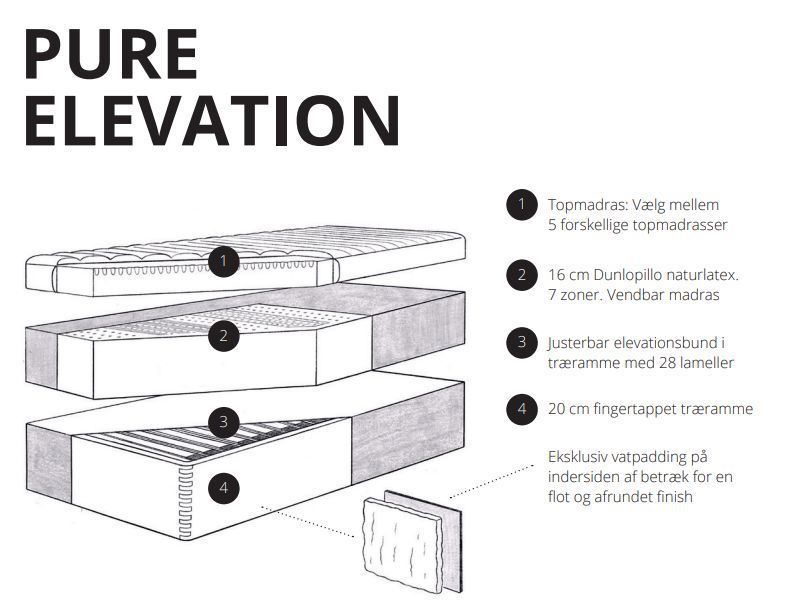 PURE
ELEVATION

1
2
3
4

1 Topmadras: Vælg mellem 5 forskellige topmadrasser

2 16 cm Dunlopillo naturlatex. 7 zoner. Vendbar madras

3 Justerbar elevationsbund i træramme med 28 lameller

4 20 cm fingertappet træramme

Eksklusiv vatpadding på indersiden af betræk for en flot og afrundet finish